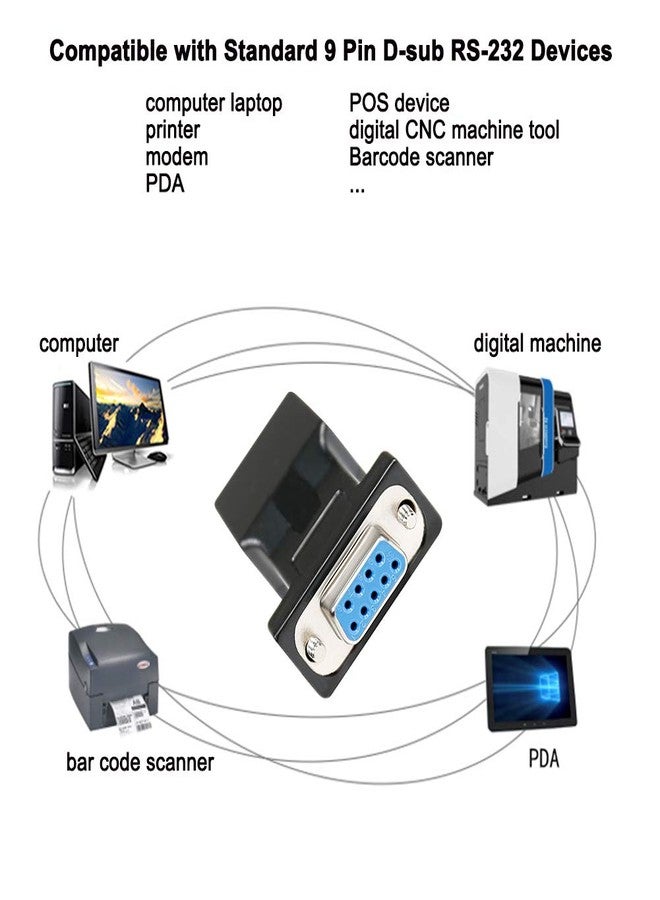 Compatible with Standard 9 Pin D-sub RS-232 Devices

computer laptop
printer
modem
PDA

POS device
digital CNC machine tool
Barcode scanner
...

computer

digital machine

bar code scanner

PDA